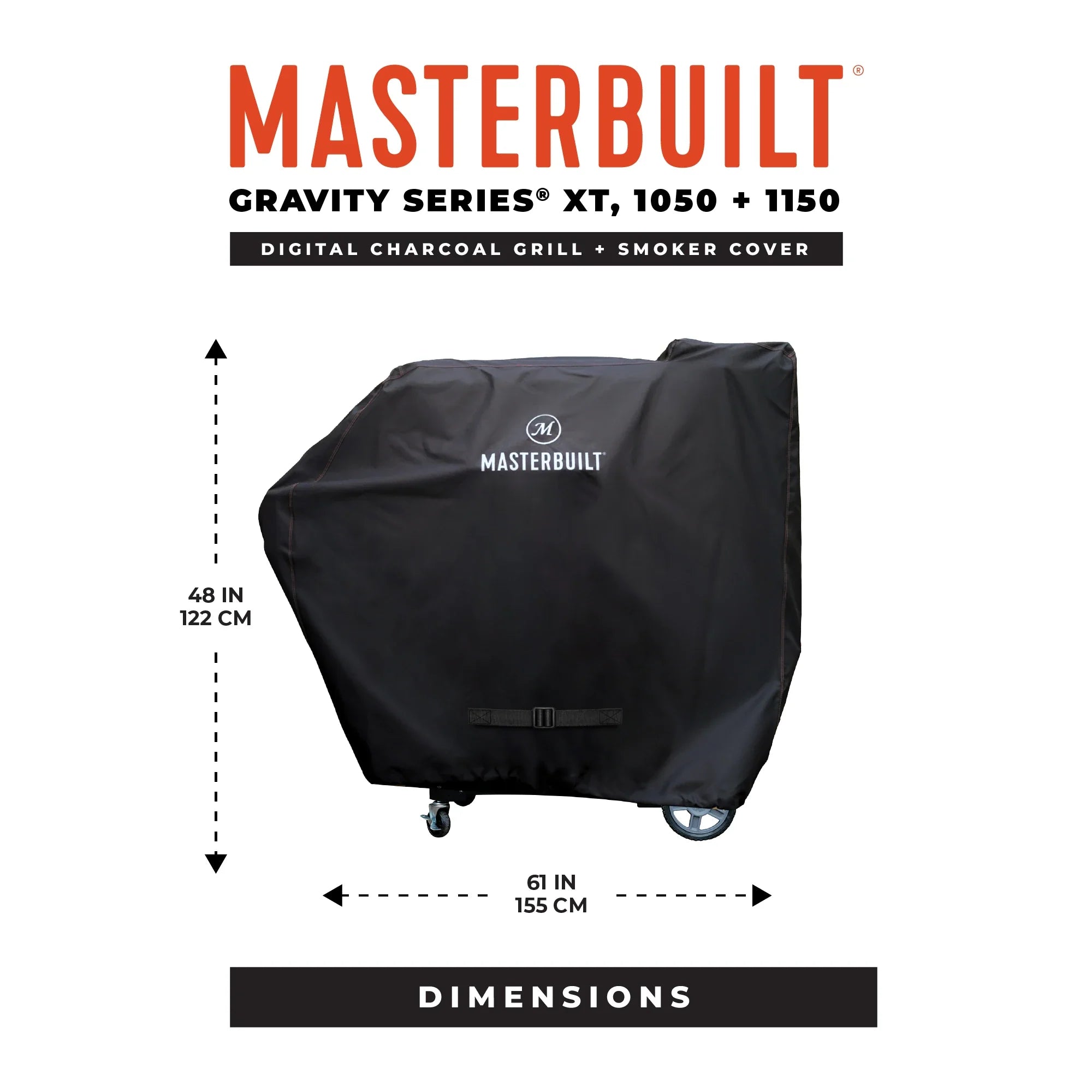 MASTERBUILT®

GRAVITY SERIES® XT, 1050 + 1150

DIGITAL CHARCOAL GRILL + SMOKER COVER

M

MASTERBUILT®

48 IN
122 CM

61 IN
155 CM

DIMENSIONS